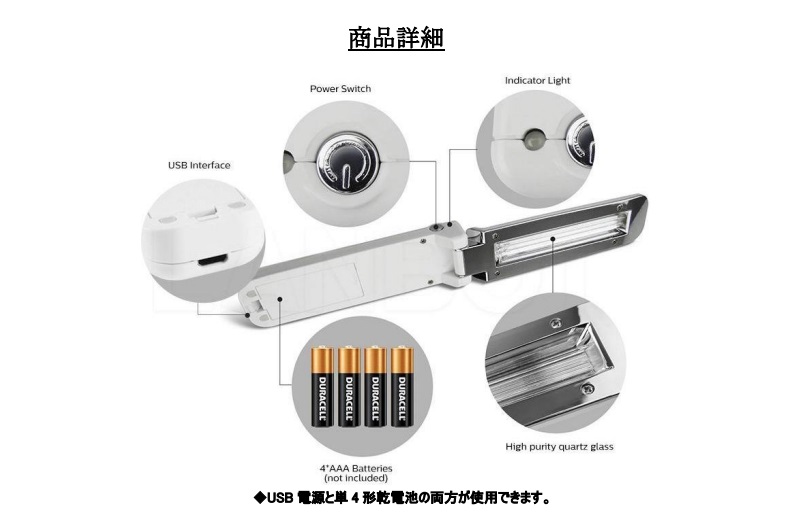 商品詳細

Power Switch

Indicator Light

USB Interface

DURACELL DURACELL DURACELL DURACELL

High purity quartz glass

4*AAA Batteries (not included)

◆USB 電源と単 4 形乾電池の両方が使用できます。